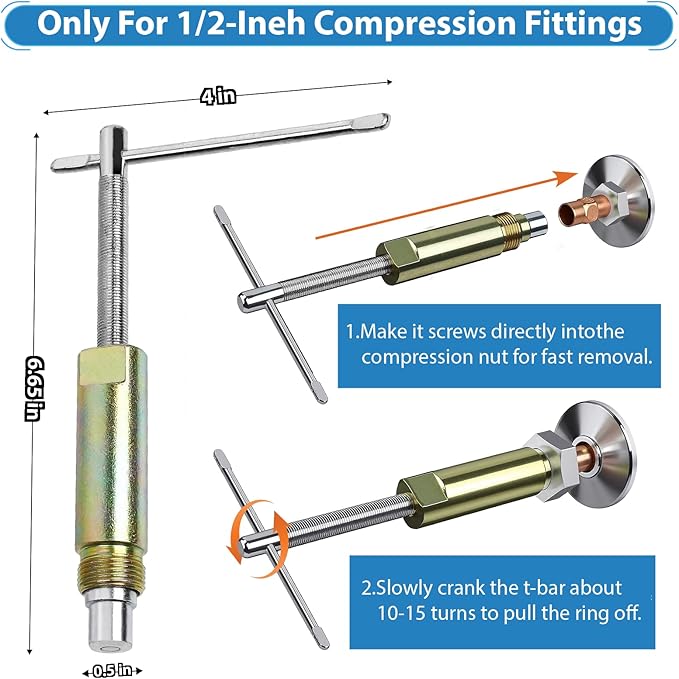 Only For 1/2-Ineh Compression Fittings

4 in

6.65 in

0.5 in

1.Make it screws directly intothe compression nut for fast removal.

2.Slowly crank the t-bar about 10-15 turns to pull the ring off.